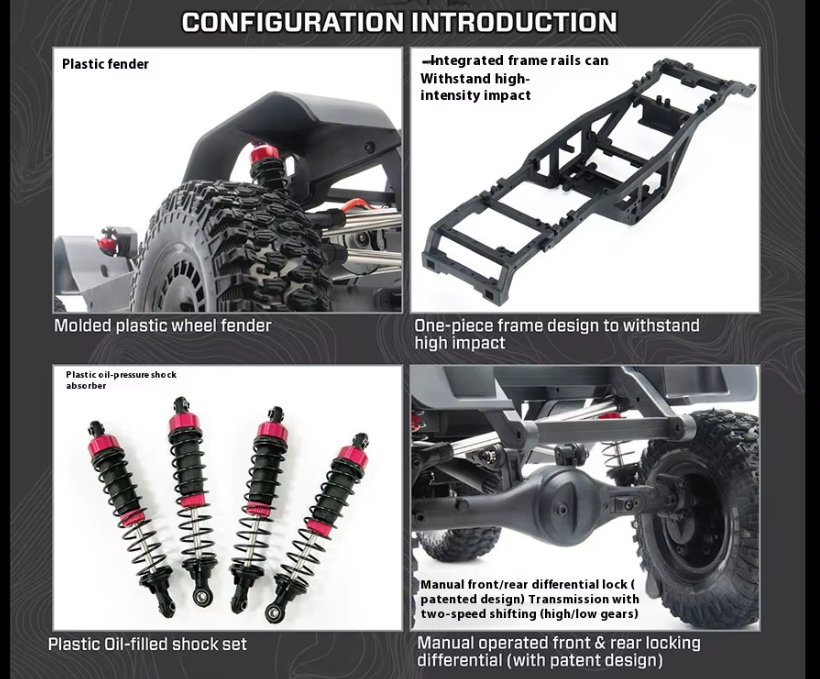 CONFIGURATION INTRODUCTION

Plastic fender

Molded plastic wheel fender

Integrated frame rails can Withstand high-intensity impact

One-piece frame design to withstand high impact

Plastic oil-pressure shock absorber

Plastic Oil-filled shock set

Manual front/rear differential lock ( patented design) Transmission with two-speed shifting (high/low gears)

Manual operated front & rear locking differential (with patent design)