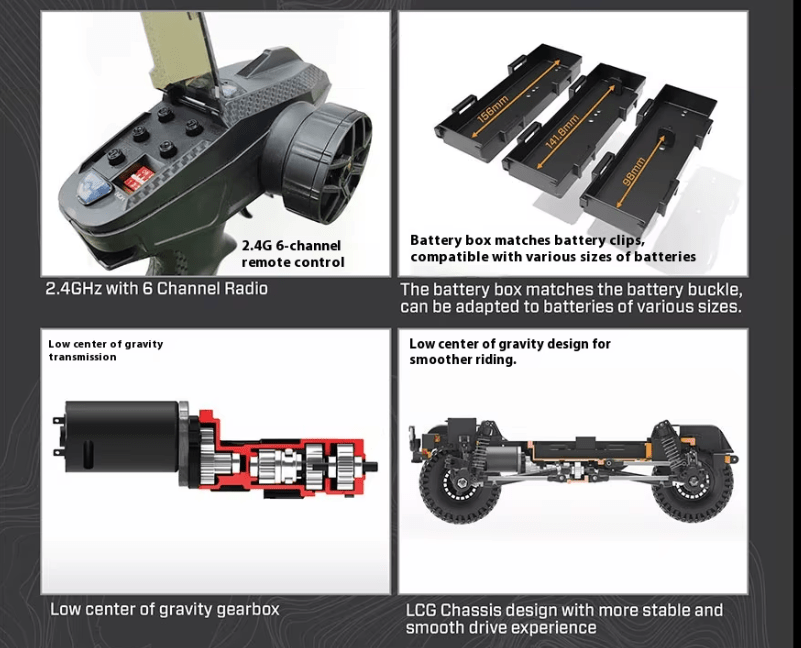 2.4G 6-channel remote control

2.4GHz with 6 Channel Radio

156mm

141.8mm

98mm

Battery box matches battery clips, compatible with various sizes of batteries

The battery box matches the battery buckle, can be adapted to batteries of various sizes.

Low center of gravity transmission

Low center of gravity gearbox

Low center of gravity design for smoother riding.

LCG Chassis design with more stable and smooth drive experience