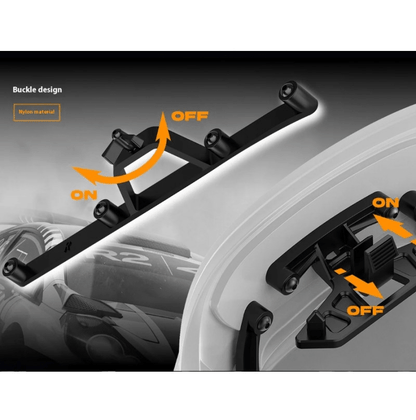 Buckle design

Nylon material

OFF

ON

ON

OFF