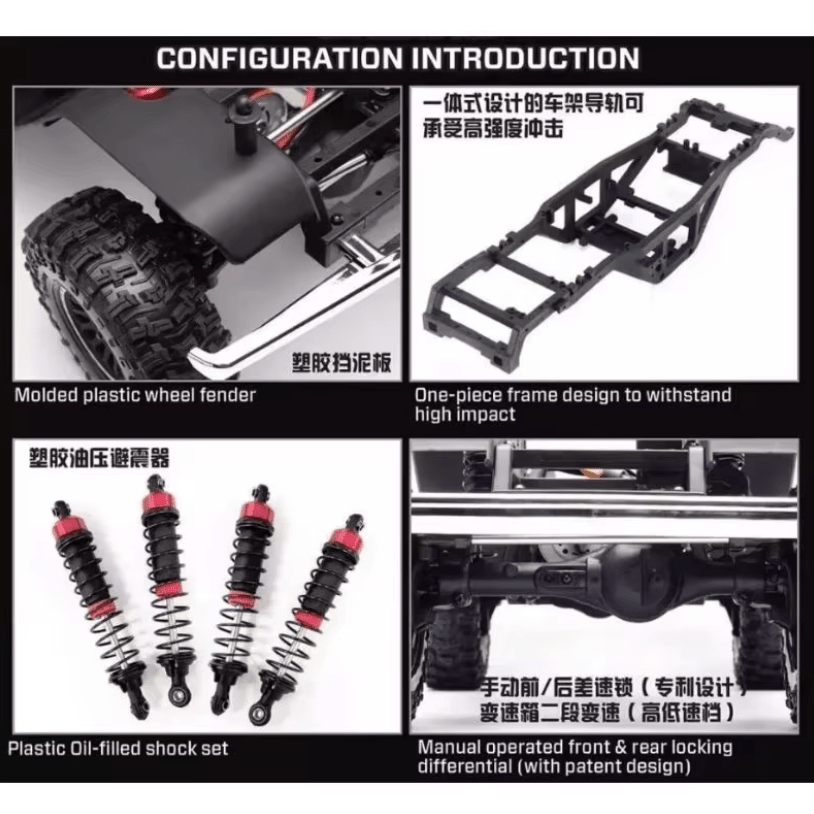 CONFIGURATION INTRODUCTION

塑胶挡泥板

Molded plastic wheel fender

一体式设计的车架导轨可承受高强度冲击

One-piece frame design to withstand high impact

塑胶油压避震器

Plastic Oil-filled shock set

手动前/后差速锁（专利设计）
变速箱二段变速（高低速档）

Manual operated front & rear locking differential (with patent design)